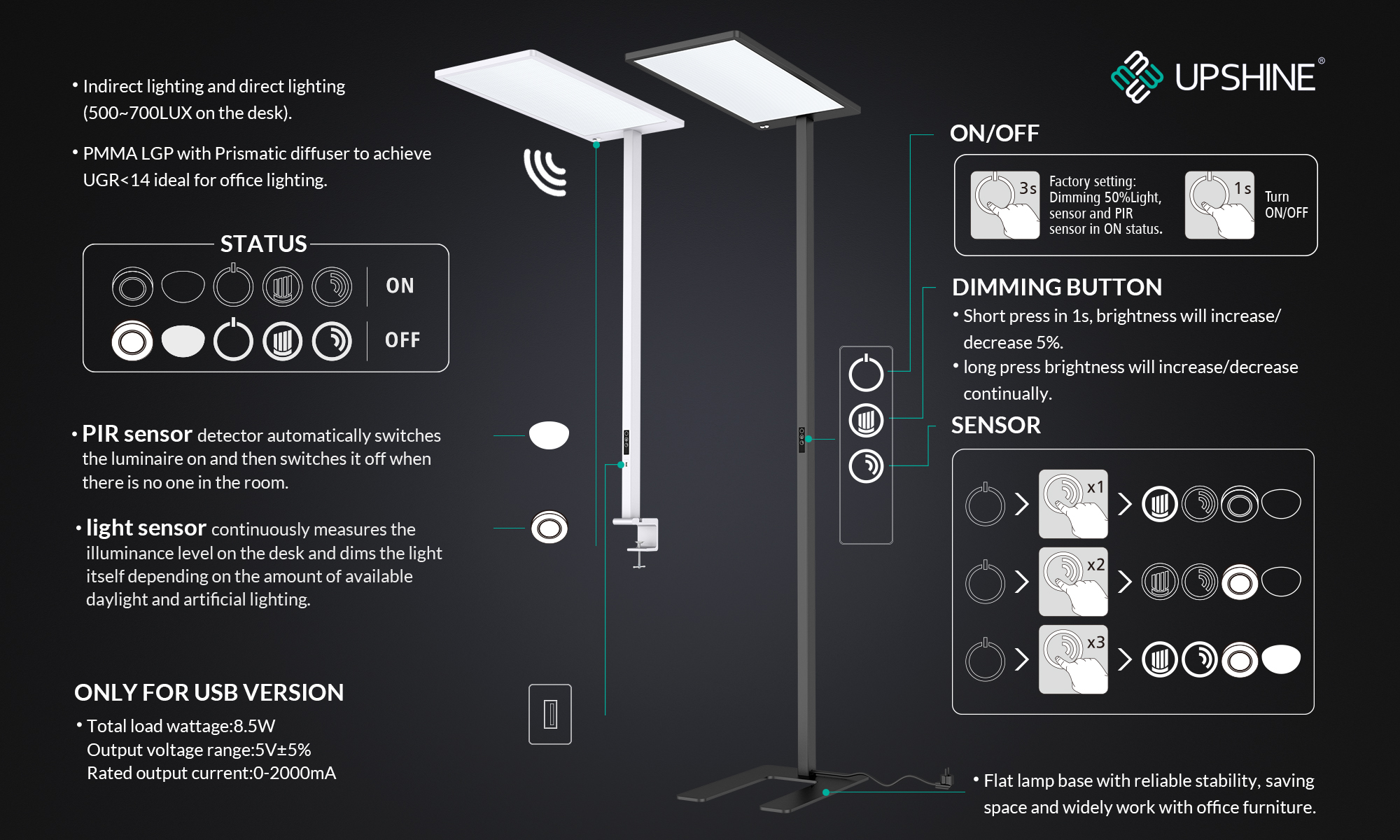 • Indirect lighting and direct lighting (500~700LUX on the desk).

• PMMA LGP with Prismatic diffuser to achieve UGR<14 ideal for office lighting.

STATUS

ON

OFF

• PIR sensor detector automatically switches the luminaire on and then switches it off when there is no one in the room.

• light sensor continuously measures the illuminance level on the desk and dims the light itself depending on the amount of available daylight and artificial lighting.

ONLY FOR USB VERSION

• Total load wattage:8.5W
Output voltage range:5V±5%
Rated output current:0-2000mA

UPSHINE®

ON/OFF

3s Factory setting: Dimming 50%Light, sensor and PIR sensor in ON status.

1s Turn ON/OFF

DIMMING BUTTON

• Short press in 1s, brightness will increase/ decrease 5%.

• long press brightness will increase/decrease continually.

SENSOR

x1

x2

x3

• Flat lamp base with reliable stability, saving space and widely work with office furniture.